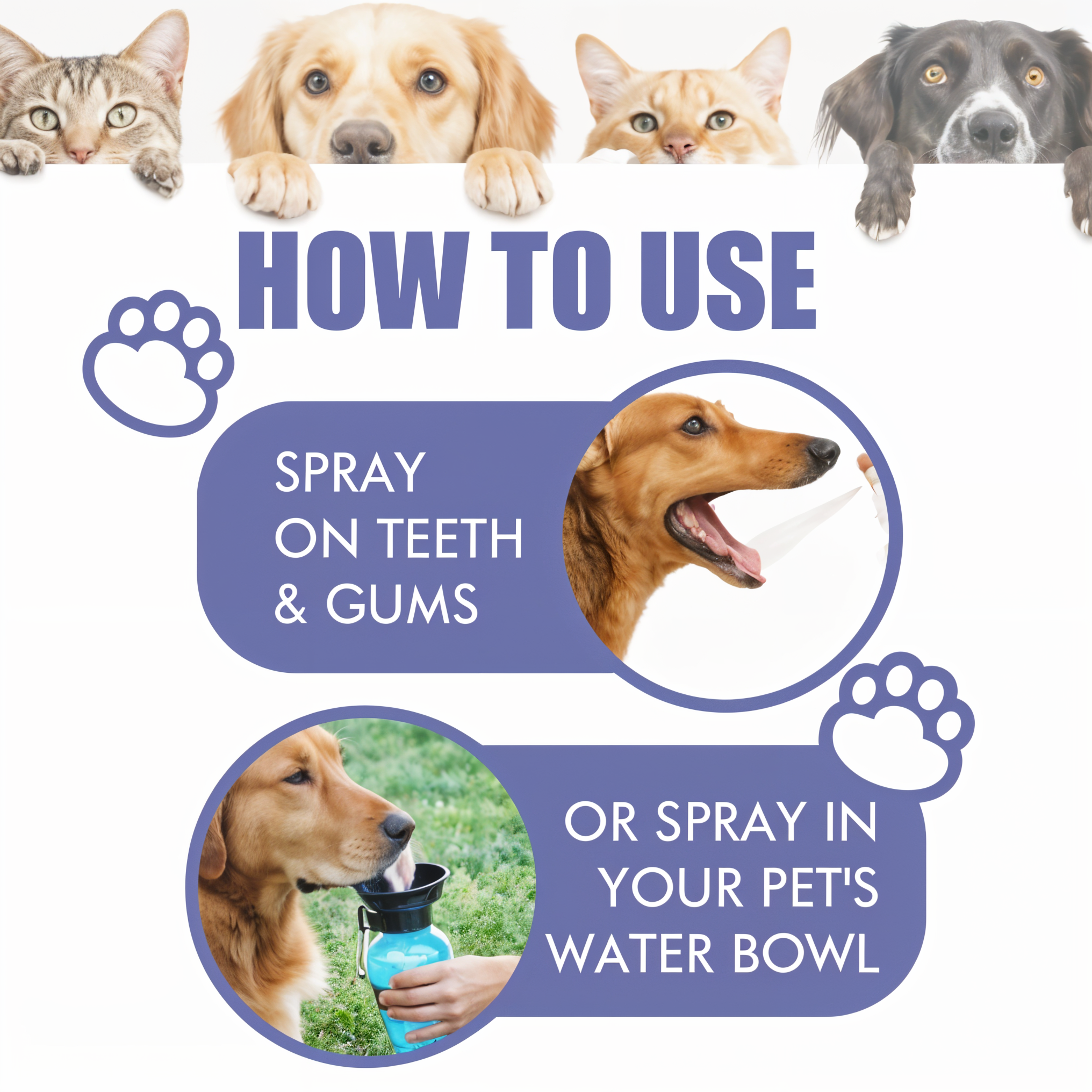 HOW TO USE

SPRAY ON TEETH & GUMS

OR SPRAY IN YOUR PET'S WATER BOWL